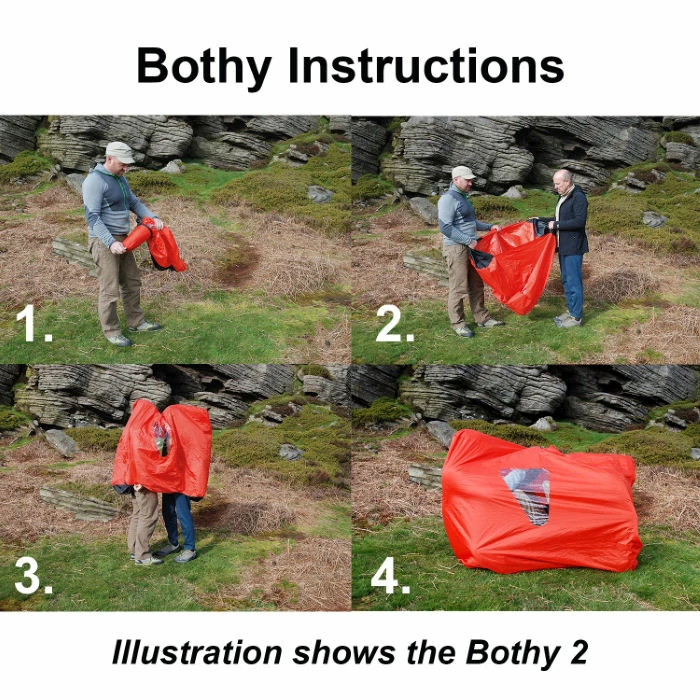 Bothy Instructions

1.

2.

3.

4.

Illustration shows the Bothy 2